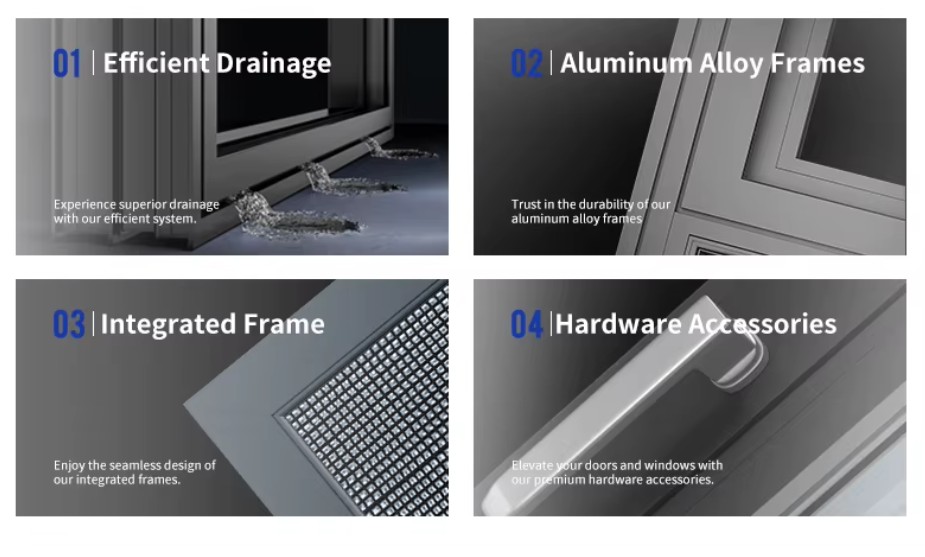 01 | Efficient Drainage

Experience superior drainage with our efficient system.

02 | Aluminum Alloy Frames

Trust in the durability of our aluminum alloy frames

03 | Integrated Frame

Enjoy the seamless design of our integrated frames.

04 | Hardware Accessories

Elevate your doors and windows with our premium hardware accessories.